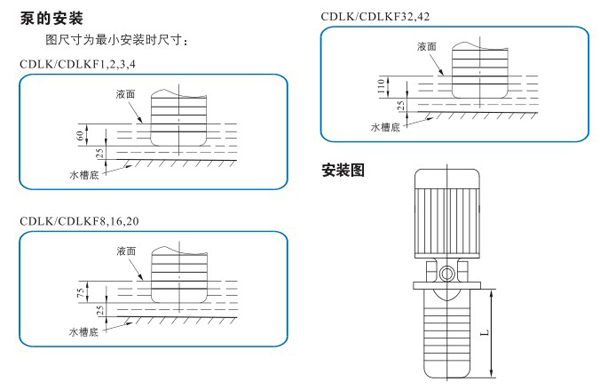 泵的安装

图尺寸为最小安装时尺寸：

CDLK/CDLKF1,2,3,4

液面

60

25

水槽底

CDLK/CDLKF8,16,20

液面

75

25

水槽底

CDLK/CDLKF32,42

液面

110

25

水槽底

安装图

L